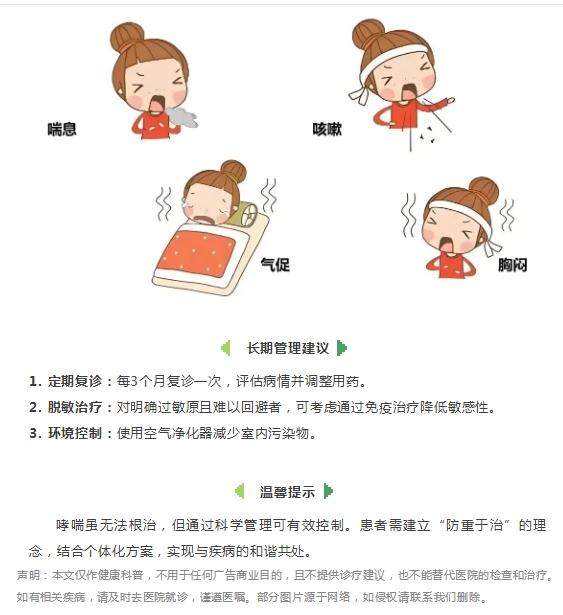 喘息

咳嗽

气促

胸闷

长期管理建议

1. 定期复诊：每3个月复诊一次，评估病情并调整用药。

2. 脱敏治疗：对明确过敏原且难以回避者，可考虑通过免疫治疗降低敏感性。

3. 环境控制：使用空气净化器减少室内污染物。

温馨提示

哮喘虽无法根治，但通过科学管理可有效控制。患者需建立“防重于治”的理念，结合个体化方案，实现与疾病的和谐共处。

声明：本文仅作健康科普，不用于任何广告商业目的，且不提供诊疗建议，也不能替代医院的检查和治疗。如有相关疾病，请及时去医院就诊，谨遵医嘱。部分图片源于网络，如侵权请联系我们删除。